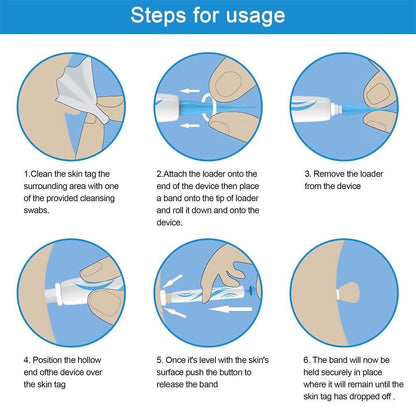 Steps for usage

1.Clean the skin tag the surrounding area with one of the provided cleansing swabs.

2.Attach the loader onto the end of the device then place a band onto the tip of loader and roll it down and onto the device.

3. Remove the loader from the device

4. Position the hollow end ofthe device over the skin tag

5. Once it's level with the skin's surface push the button to release the band

6. The band will now be held securely in place where it will remain until the skin tag has dropped off .